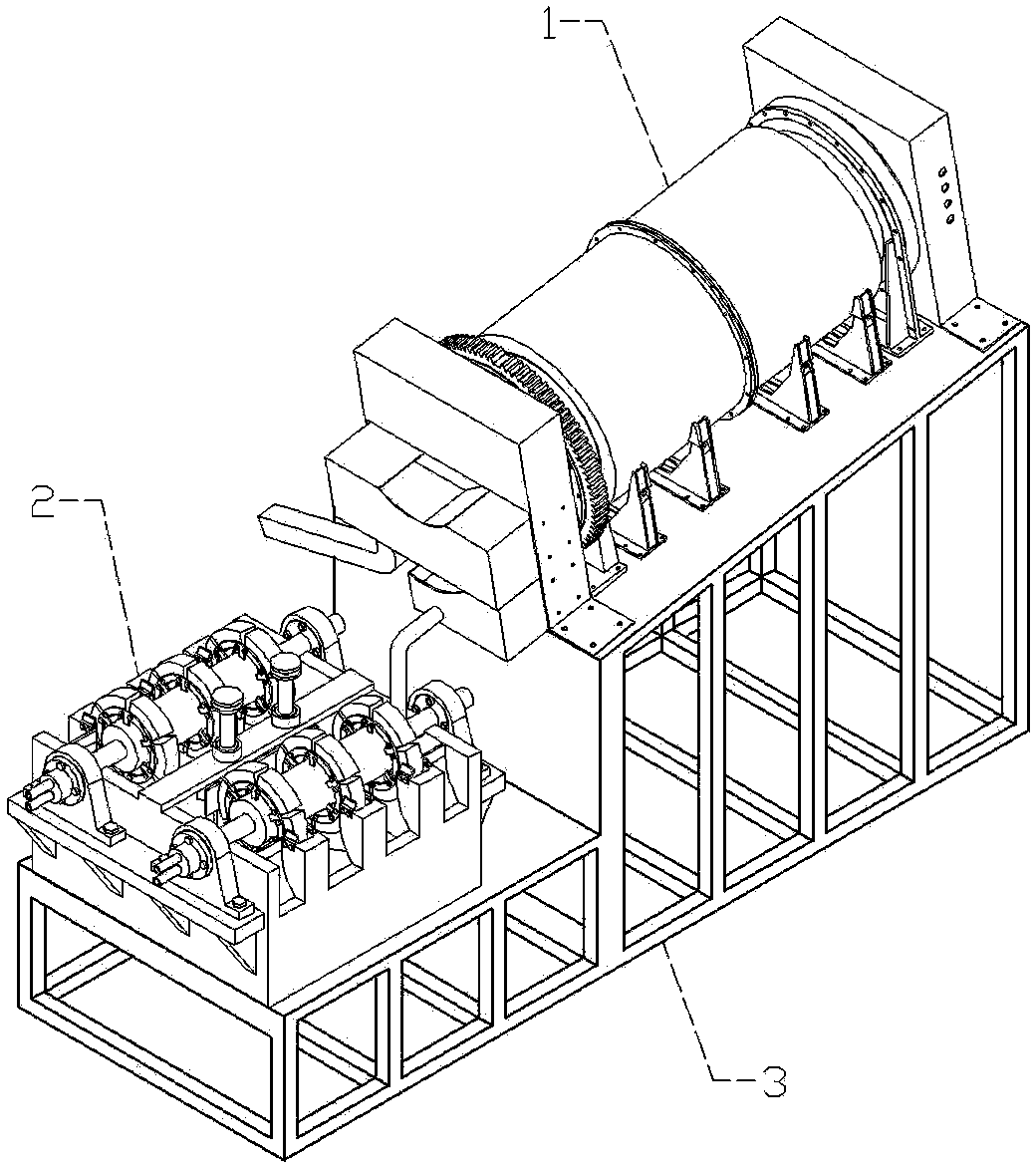 1
2
3