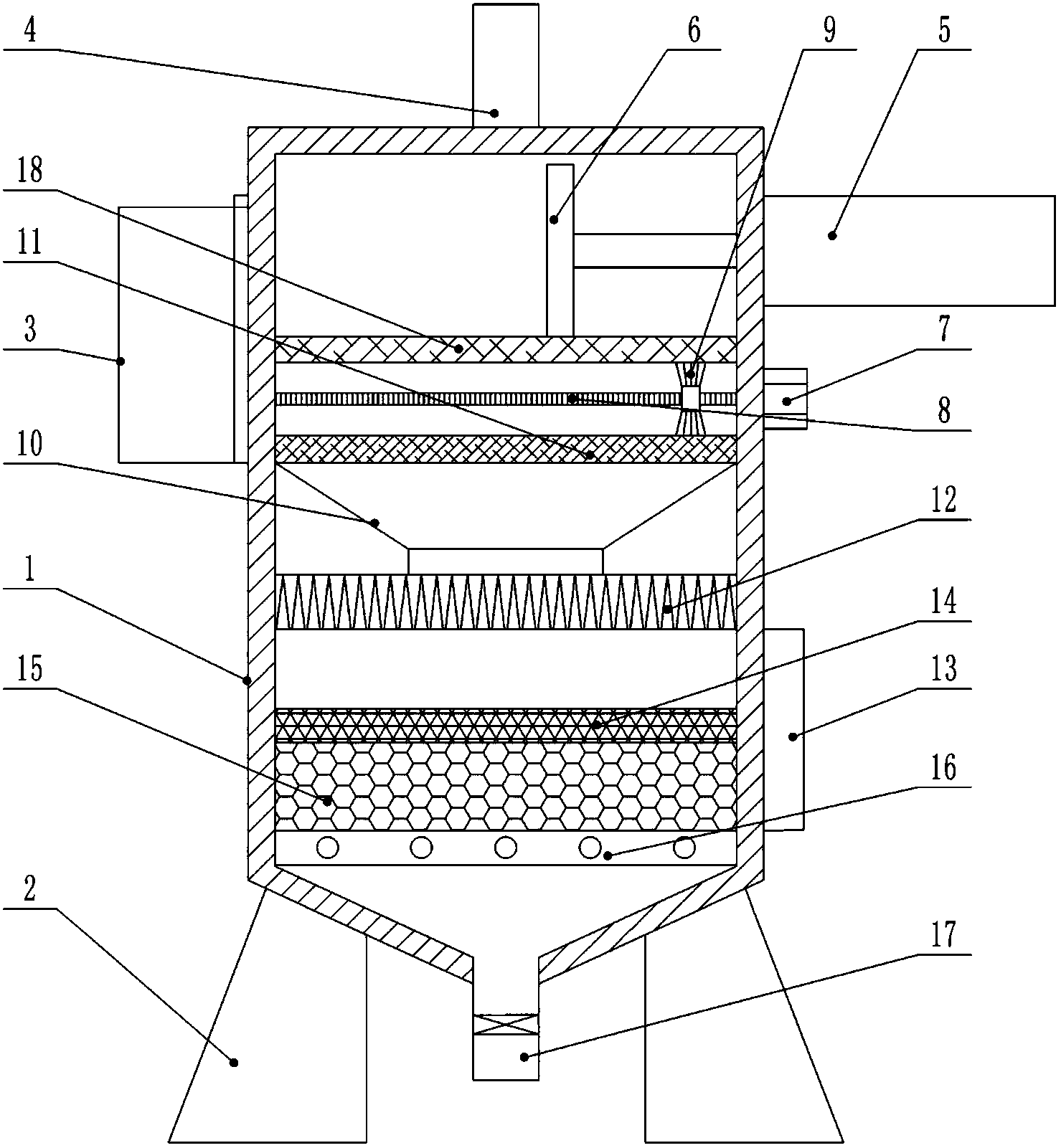 4
6
9
5
18
11
3
7
8
10
12
1
14
15
13
16
2
17