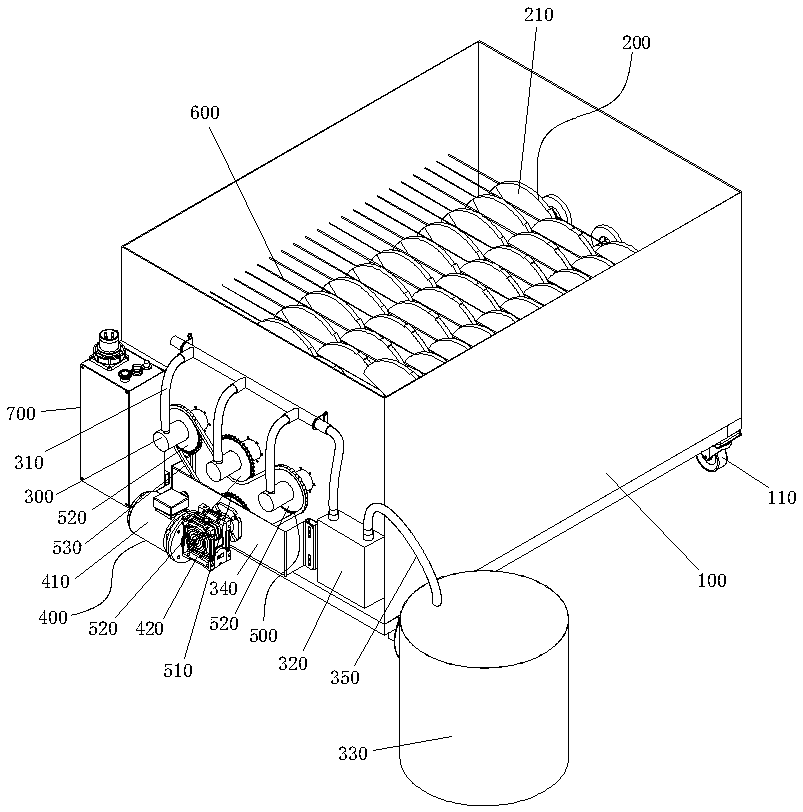 210
200
600
700
310
300
520
530
410
400
520
420
510
340
520
500
320
350
330
100
110