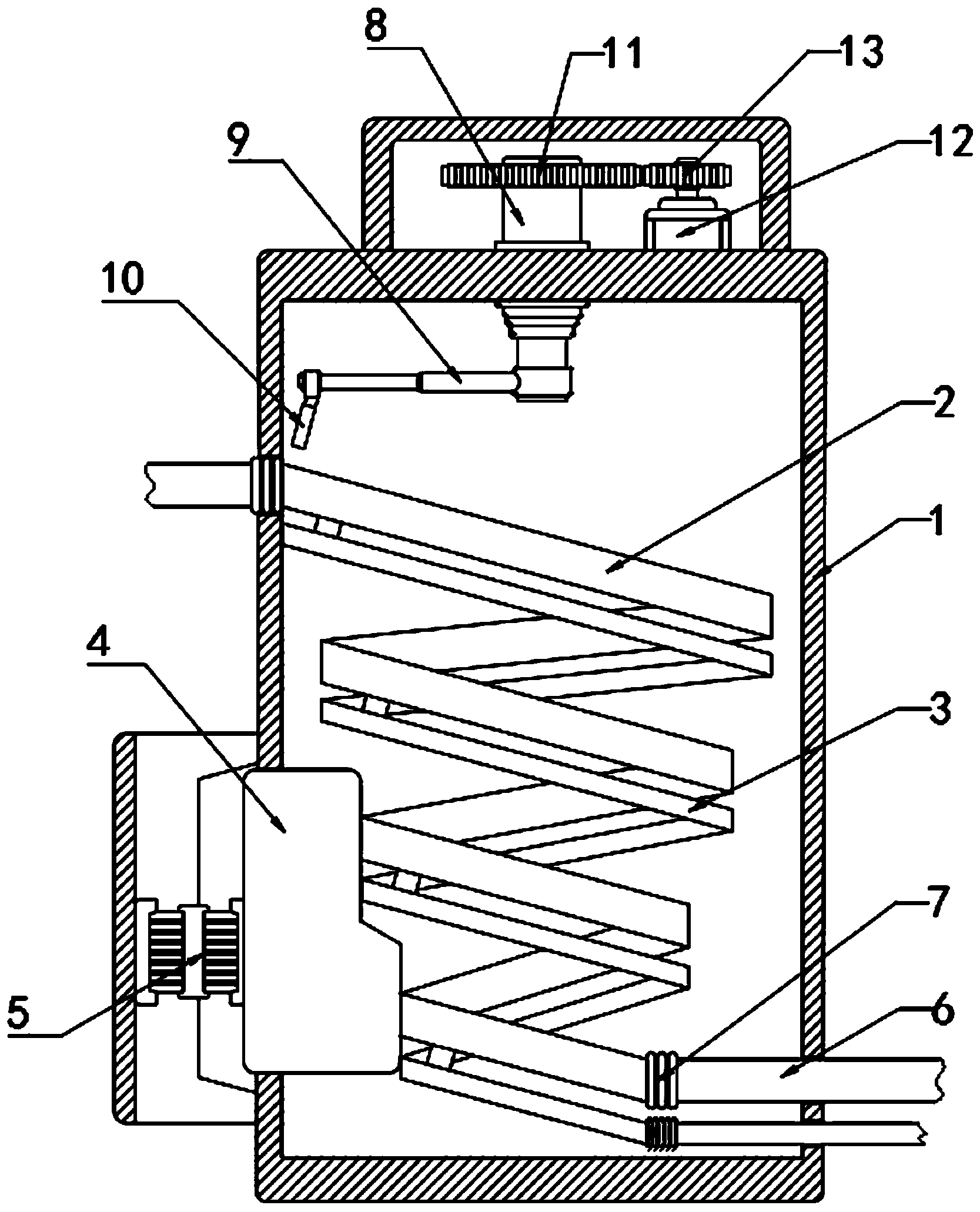 8
11
13
9
12
10
2
1
4
3
7
5
6