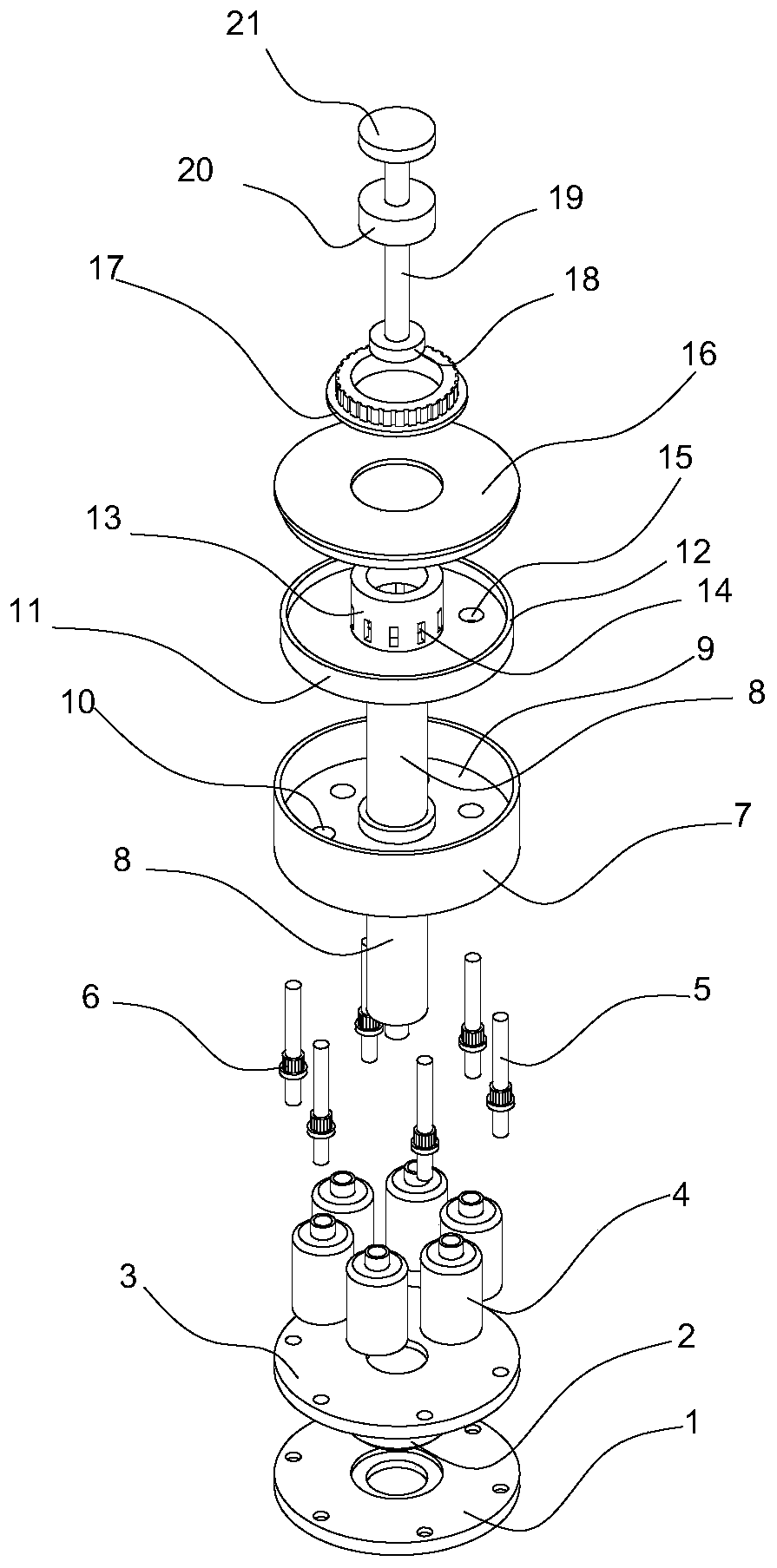 21
20
19
17
18
16
15
13
12
14
11
9
8
10
7
8
6
5
4
3
2
1